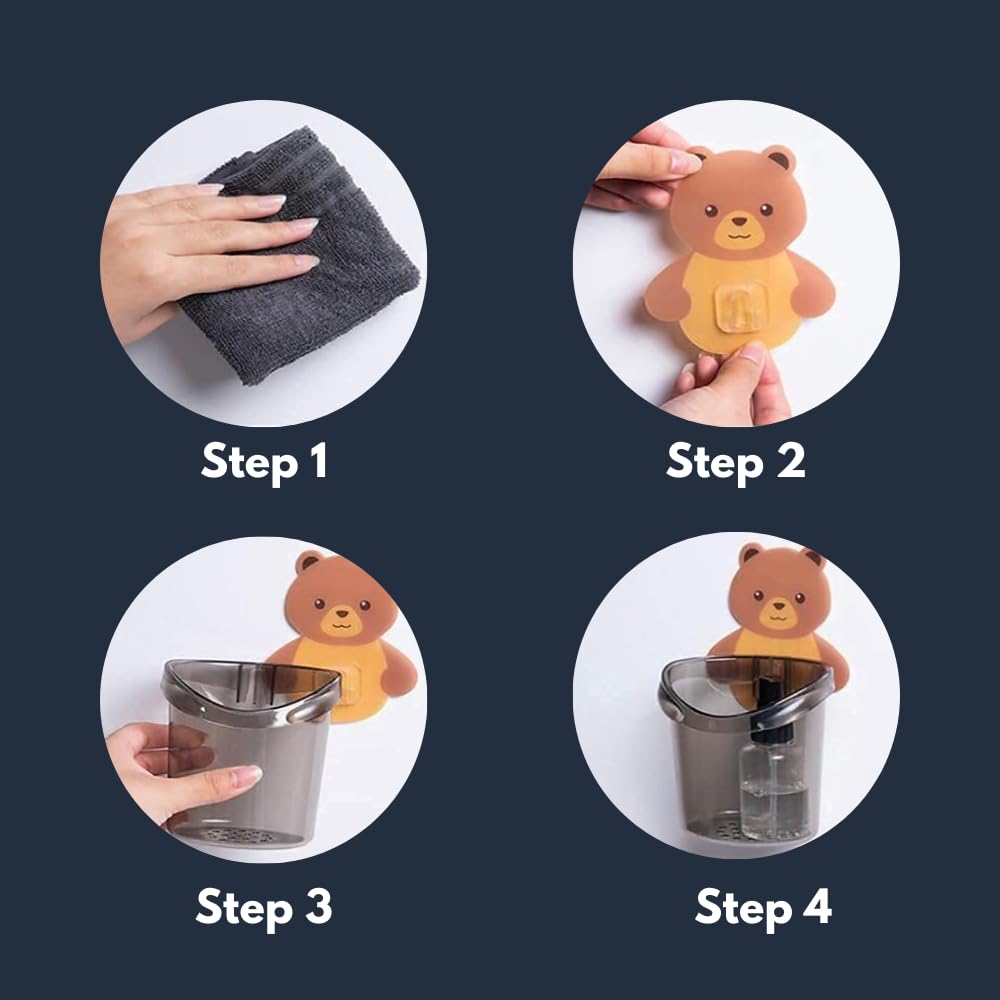 Step 1

Step 2

Step 3

Step 4