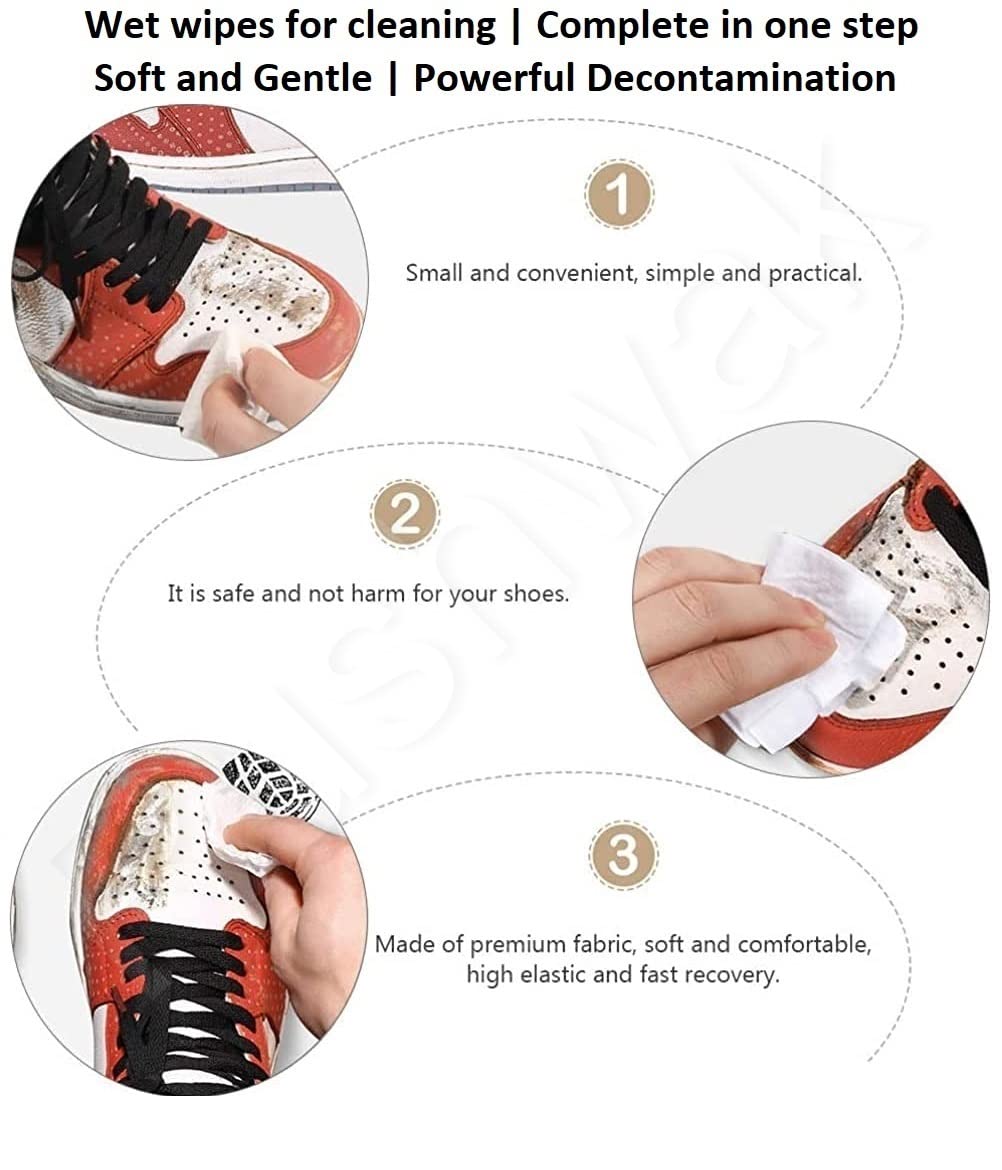 Wet wipes for cleaning | Complete in one step
Soft and Gentle | Powerful Decontamination

1

Small and convenient, simple and practical.

2

It is safe and not harm for your shoes.

3

Made of premium fabric, soft and comfortable, high elastic and fast recovery.