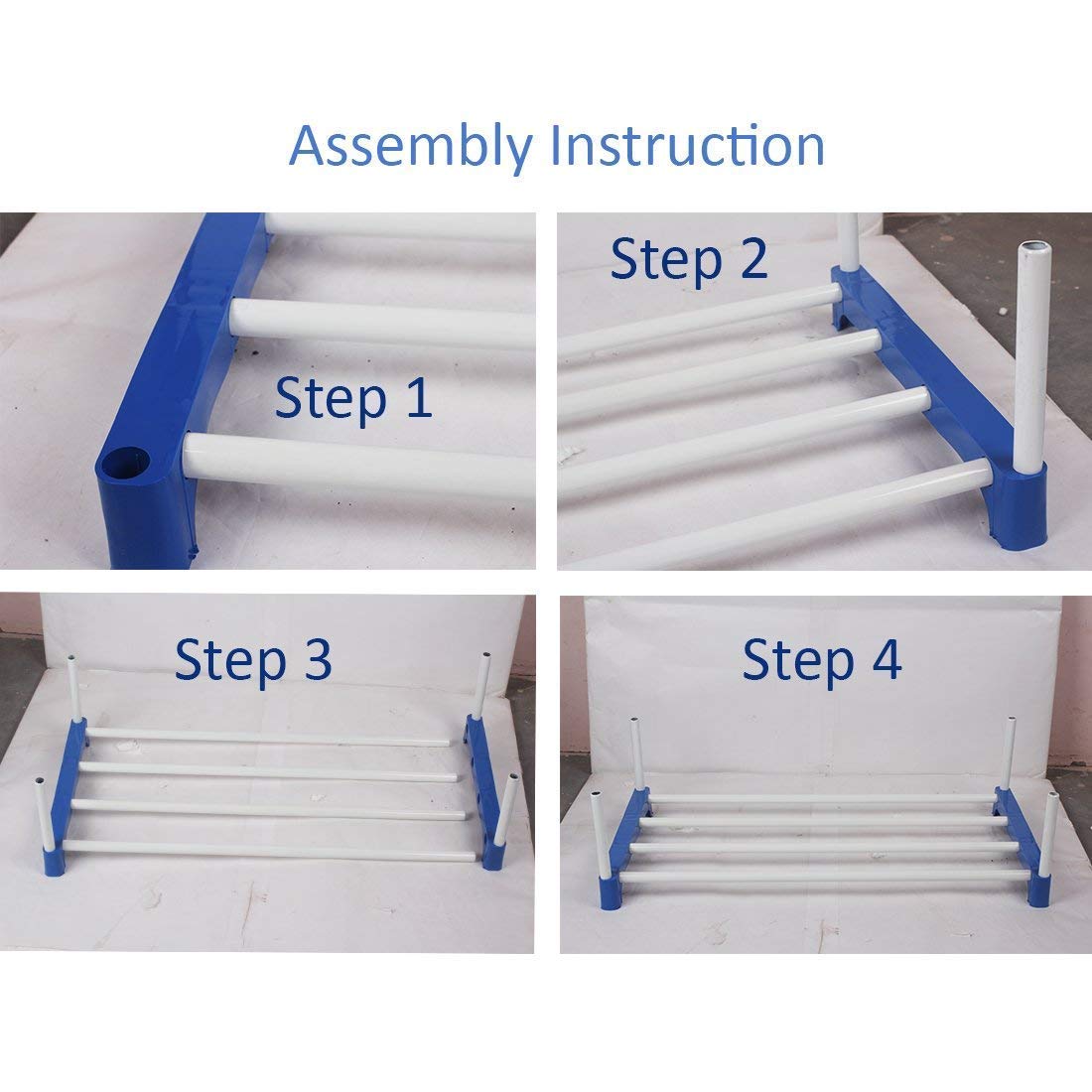 Assembly Instruction

Step 1

Step 2

Step 3

Step 4