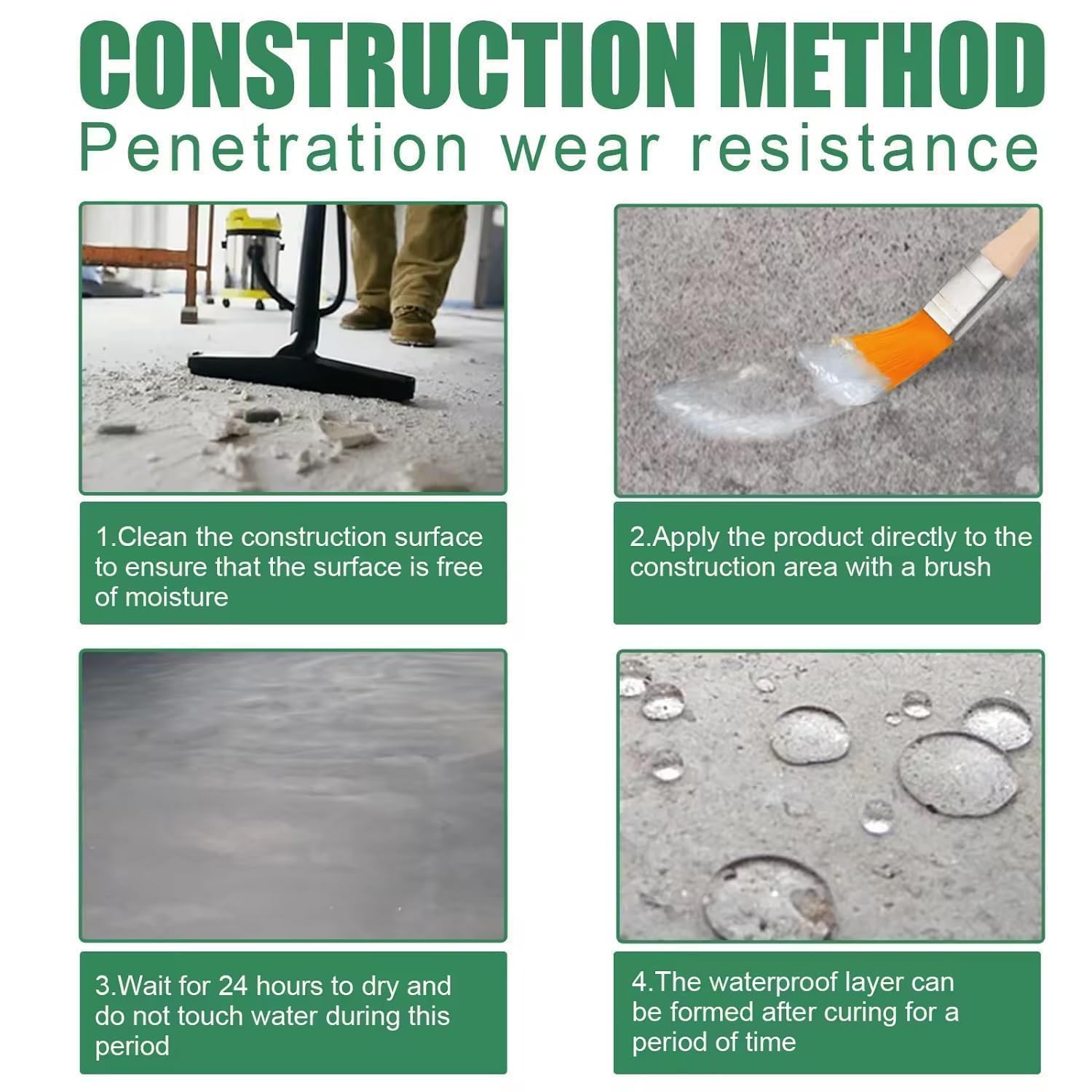 CONSTRUCTION METHOD
Penetration wear resistance

1.Clean the construction surface to ensure that the surface is free of moisture

2.Apply the product directly to the construction area with a brush

3.Wait for 24 hours to dry and do not touch water during this period

4.The waterproof layer can be formed after curing for a period of time