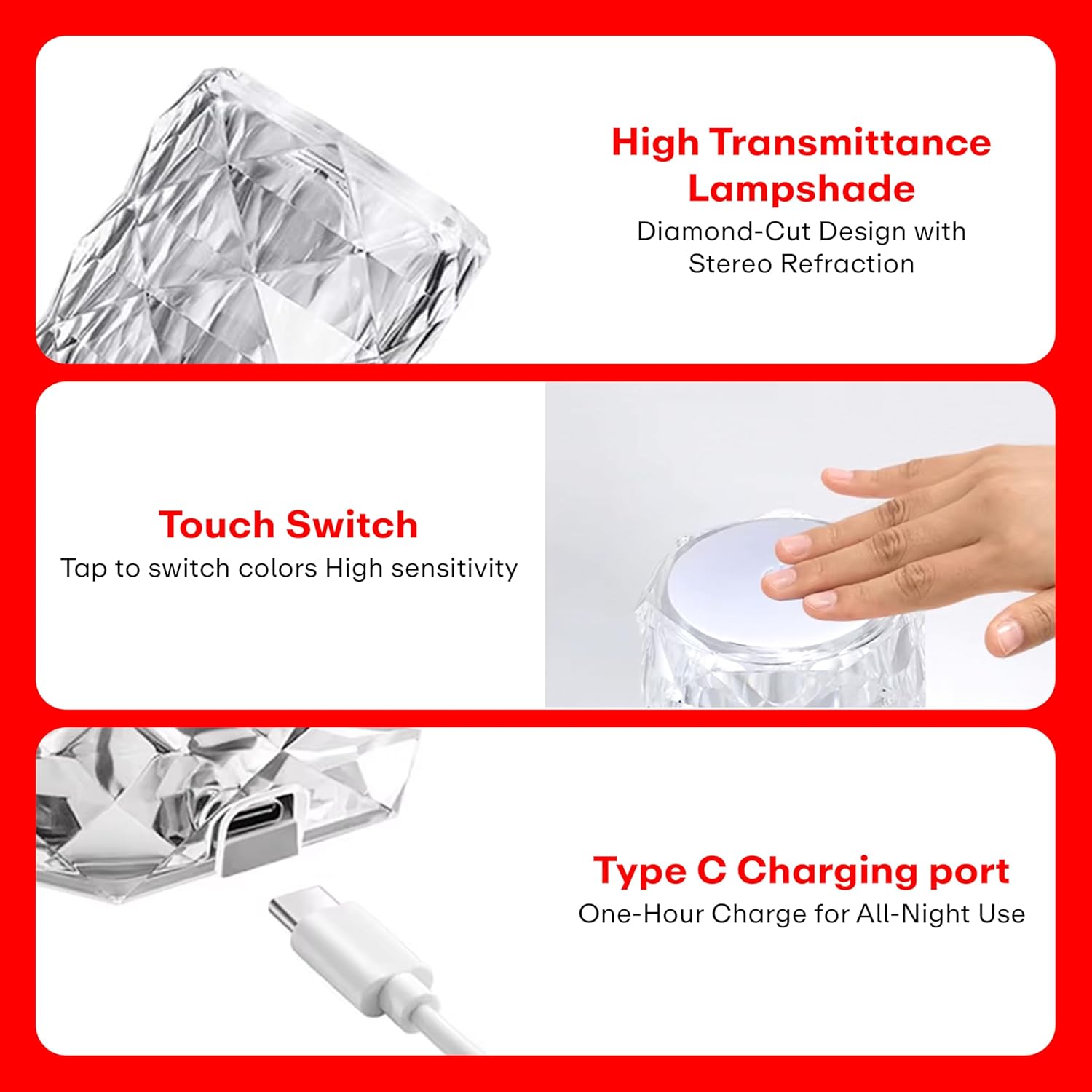 High Transmittance Lampshade
Diamond-Cut Design with Stereo Refraction

Touch Switch
Tap to switch colors High sensitivity

Type C Charging port
One-Hour Charge for All-Night Use