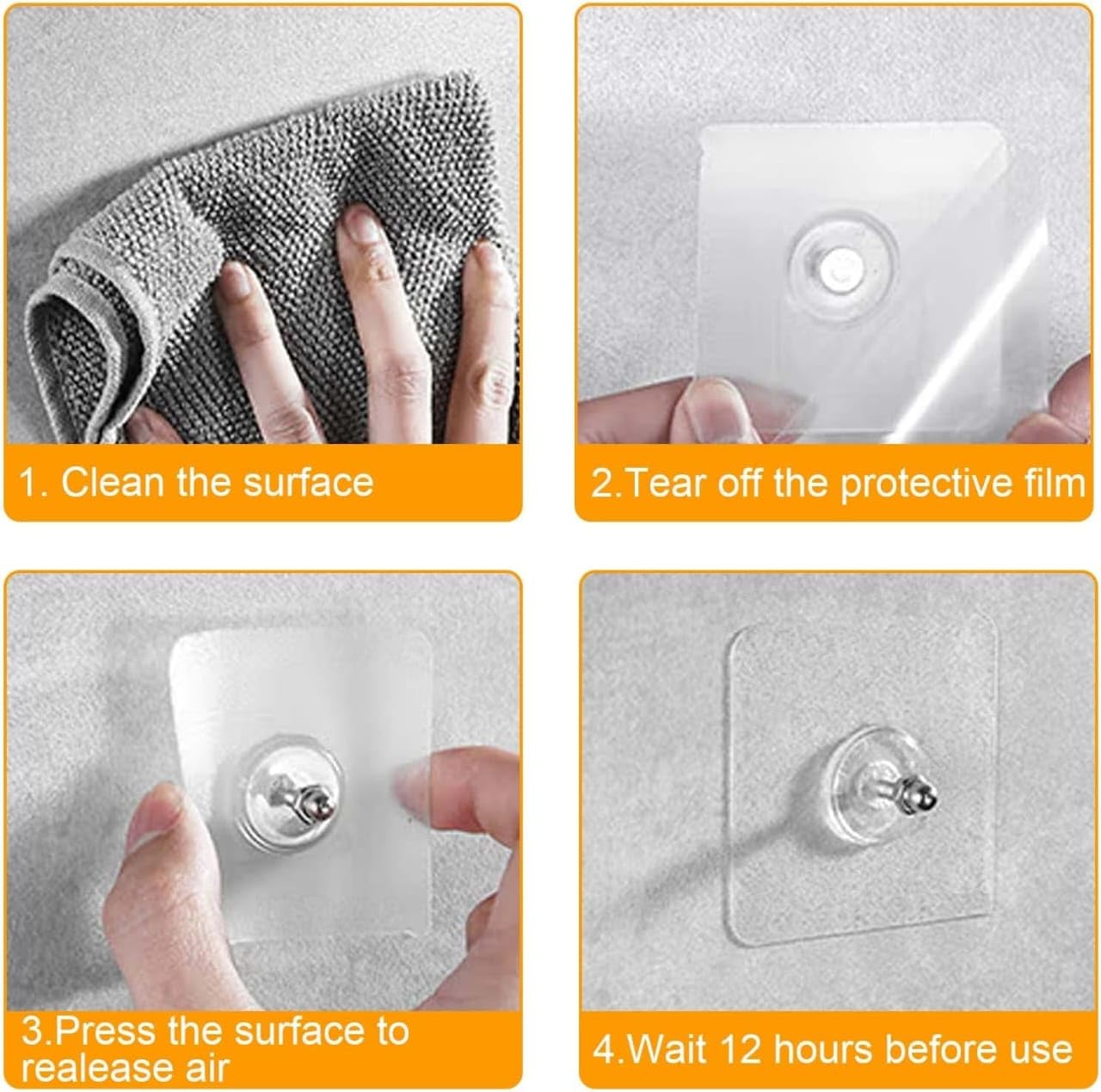 1. Clean the surface

2.Tear off the protective film

3.Press the surface to realease air

4.Wait 12 hours before use